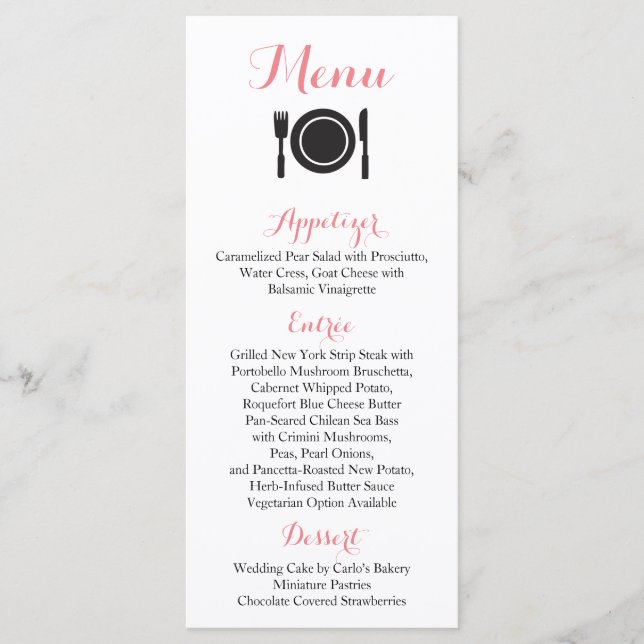 Menu

Appetizer

Caramelized Pear Salad with Prosciutto, Water Cress, Goat Cheese with Balsamic Vinaigrette

Entrée

Grilled New York Strip Steak with
Portobello Mushroom Bruschetta,
Cabernet Whipped Potato,
Roquefort Blue Cheese Butter
Pan-Seared Chilean Sea Bass
with Crimini Mushrooms,
Peas, Pearl Onions,
and Pancetta-Roasted New Potato,
Herb-Infused Butter Sauce
Vegetarian Option Available

Dessert

Wedding Cake by Carlo's Bakery
Miniature Pastries
Chocolate Covered Strawberries